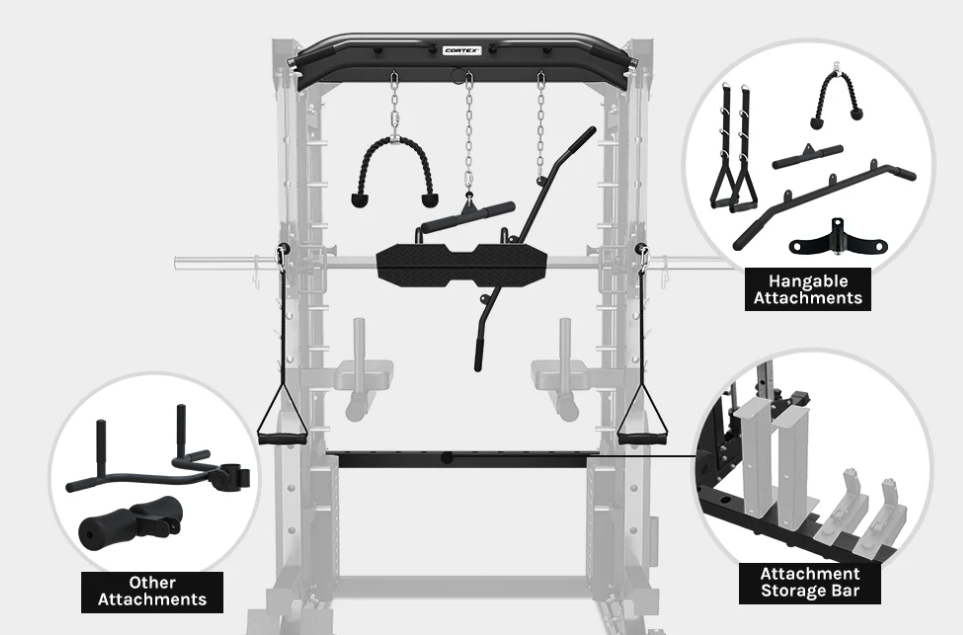 CORTEX

Hangable Attachments

Other Attachments

Attachment Storage Bar