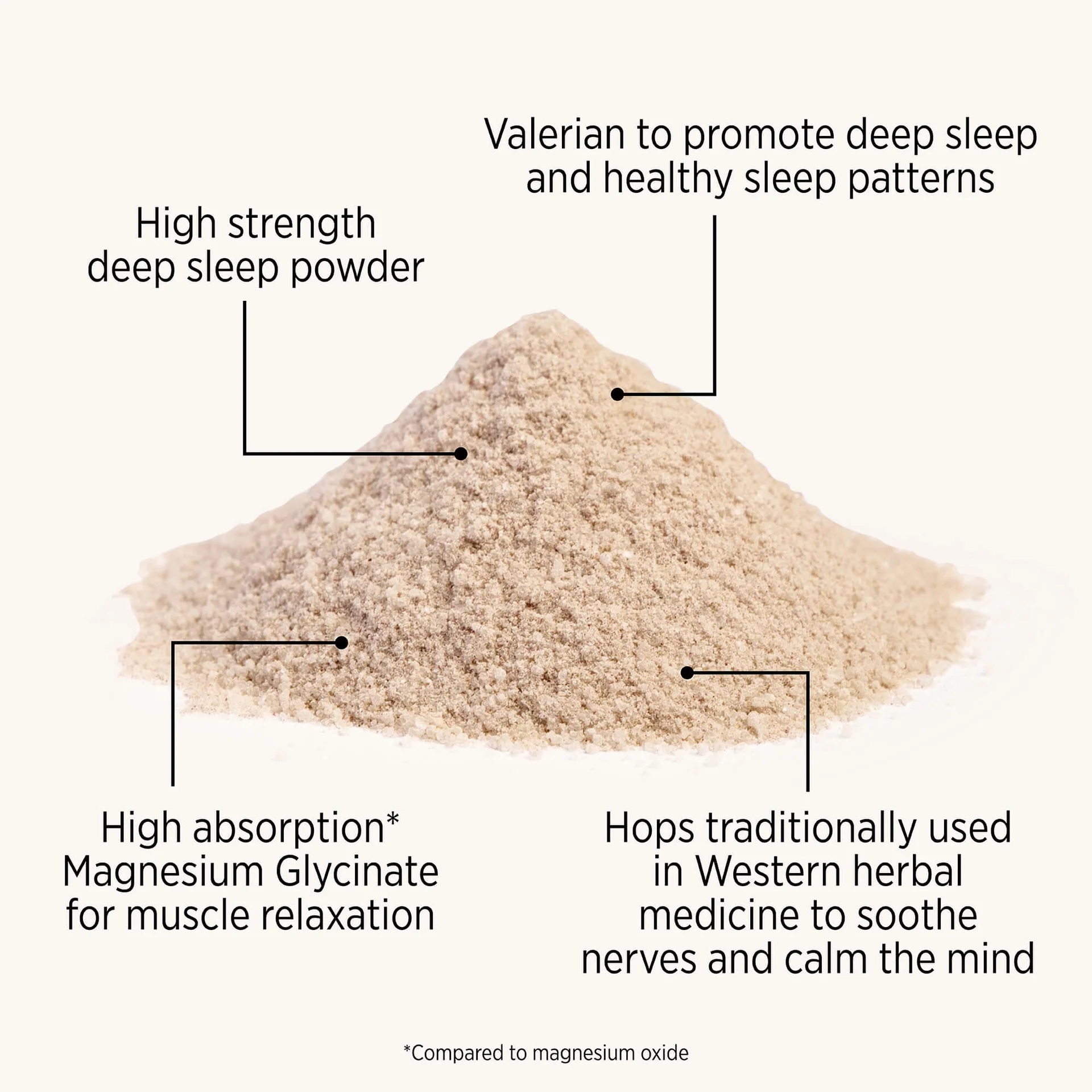 Valerian to promote deep sleep and healthy sleep patterns

High strength deep sleep powder

High absorption* Magnesium Glycinate for muscle relaxation

Hops traditionally used in Western herbal medicine to soothe nerves and calm the mind

*Compared to magnesium oxide