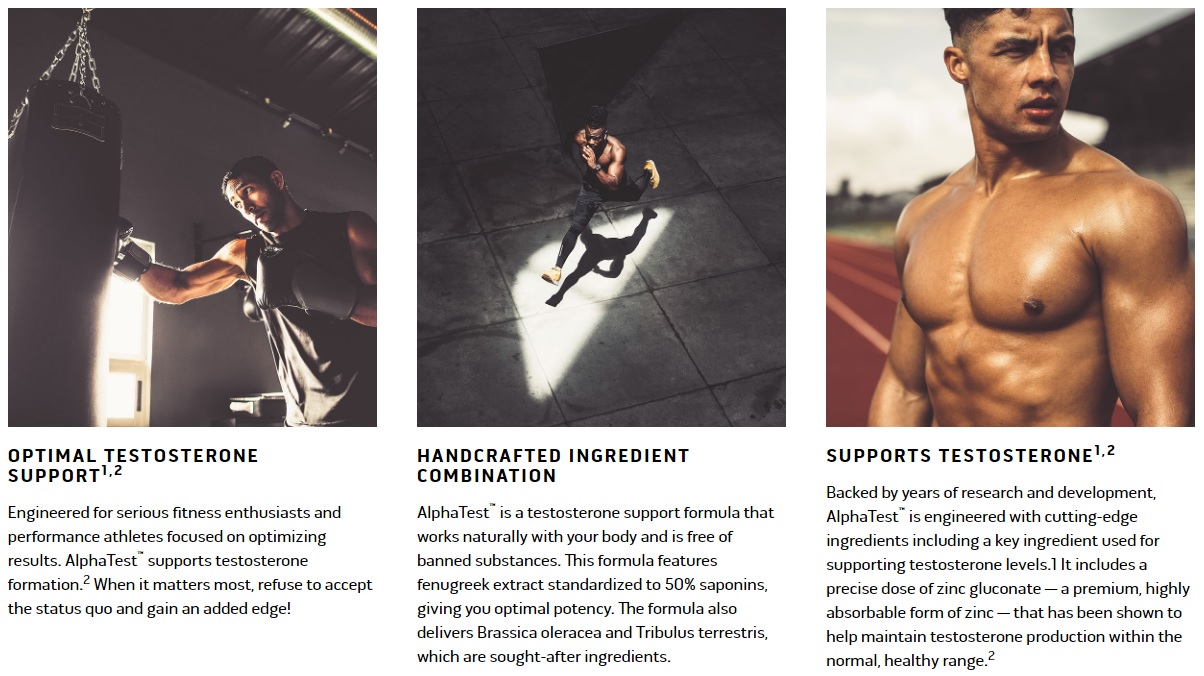 OPTIMAL TESTOSTERONE SUPPORT$^{1,2}$

Engineered for serious fitness enthusiasts and performance athletes focused on optimizing results. AlphaTest™ supports testosterone formation.$^{2}$ When it matters most, refuse to accept the status quo and gain an added edge!

HANDCRAFTED INGREDIENT COMBINATION

AlphaTest™ is a testosterone support formula that works naturally with your body and is free of banned substances. This formula features fenugreek extract standardized to 50% saponins, giving you optimal potency. The formula also delivers Brassica oleracea and Tribulus terrestris, which are sought-after ingredients.

SUPPORTS TESTOSTERONE$^{1,2}$

Backed by years of research and development, AlphaTest™ is engineered with cutting-edge ingredients including a key ingredient used for supporting testosterone levels.1 It includes a precise dose of zinc gluconate — a premium, highly absorbable form of zinc — that has been shown to help maintain testosterone production within the normal, healthy range.$^{2}$