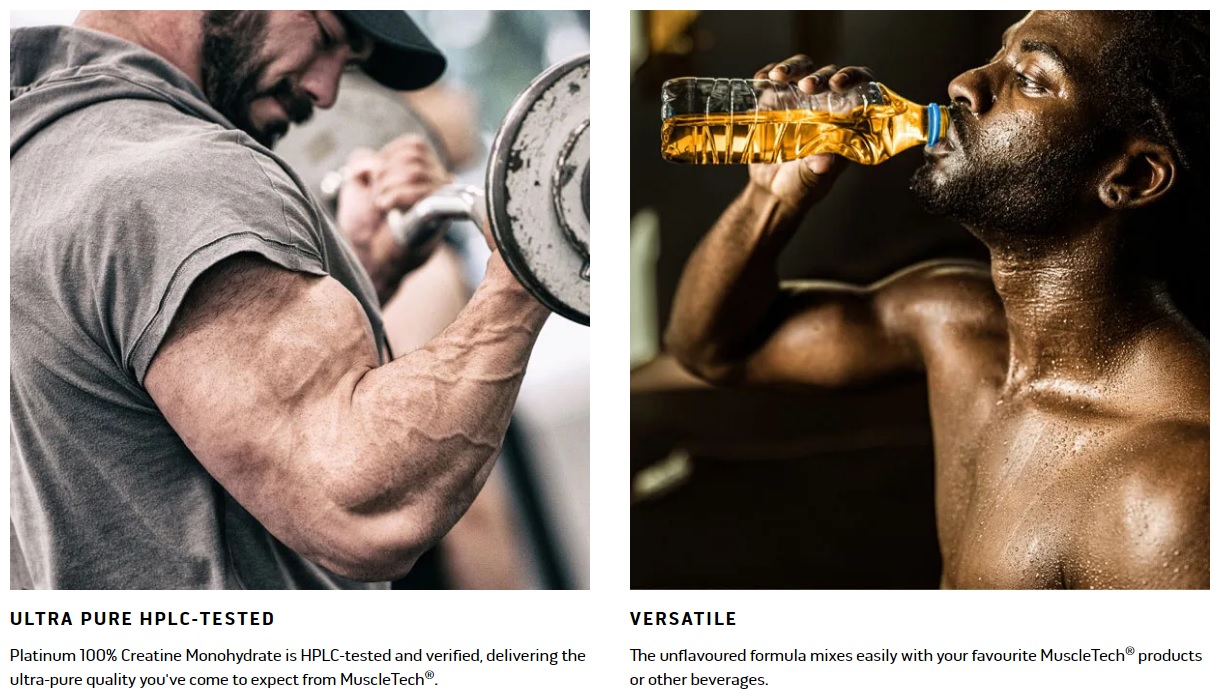 ULTRA PURE HPLC-TESTED

Platinum 100% Creatine Monohydrate is HPLC-tested and verified, delivering the ultra-pure quality you've come to expect from MuscleTech®.

VERSATILE

The unflavoured formula mixes easily with your favourite MuscleTech® products or other beverages.