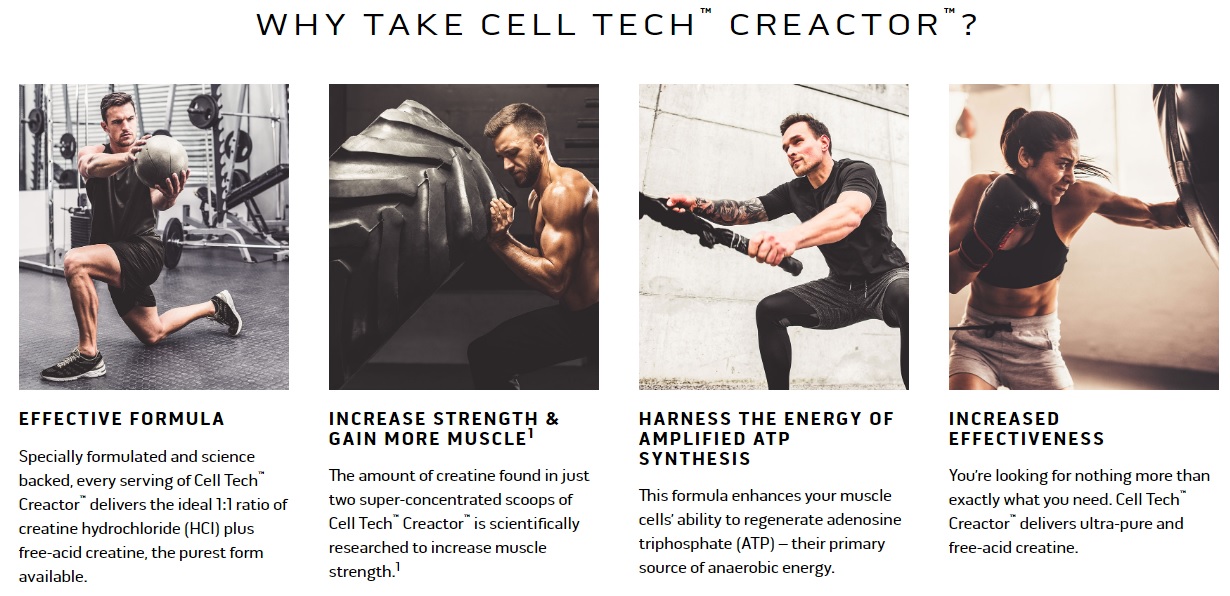 WHY TAKE CELL TECH™ CREACTOR™?

EFFECTIVE FORMULA

Specially formulated and science backed, every serving of Cell Tech™ Creactor™ delivers the ideal 1:1 ratio of creatine hydrochloride (HCl) plus free-acid creatine, the purest form available.

INCREASE STRENGTH & GAIN MORE MUSCLE$^1$

The amount of creatine found in just two super-concentrated scoops of Cell Tech™ Creactor™ is scientifically researched to increase muscle strength.$^1$

HARNESS THE ENERGY OF AMPLIFIED ATP SYNTHESIS

This formula enhances your muscle cells' ability to regenerate adenosine triphosphate (ATP) – their primary source of anaerobic energy.

INCREASED EFFECTIVENESS

You're looking for nothing more than exactly what you need. Cell Tech™ Creactor™ delivers ultra-pure and free-acid creatine.