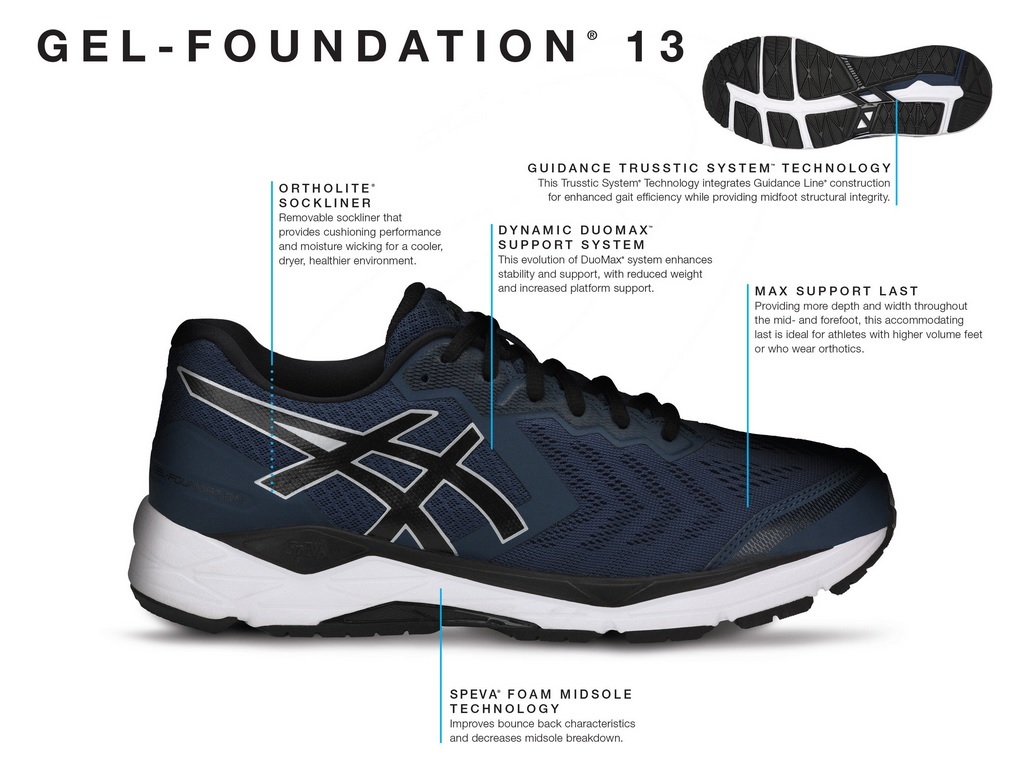 GEL-FOUNDATION® 13

GUIDANCE TRUSSTIC SYSTEM™ TECHNOLOGY
This Trusstic System® Technology integrates Guidance Line® construction for enhanced gait efficiency while providing midfoot structural integrity.

ORTHOLITE® SOCKLINER
Removable sockliner that provides cushioning performance and moisture wicking for a cooler, dryer, healthier environment.

DYNAMIC DUOMAX™ SUPPORT SYSTEM
This evolution of DuoMax® system enhances stability and support, with reduced weight and increased platform support.

MAX SUPPORT LAST
Providing more depth and width throughout the mid- and forefoot, this accommodating last is ideal for athletes with higher volume feet or who wear orthotics.

SPEVA® FOAM MIDSOLE TECHNOLOGY
Improves bounce back characteristics and decreases midsole breakdown.